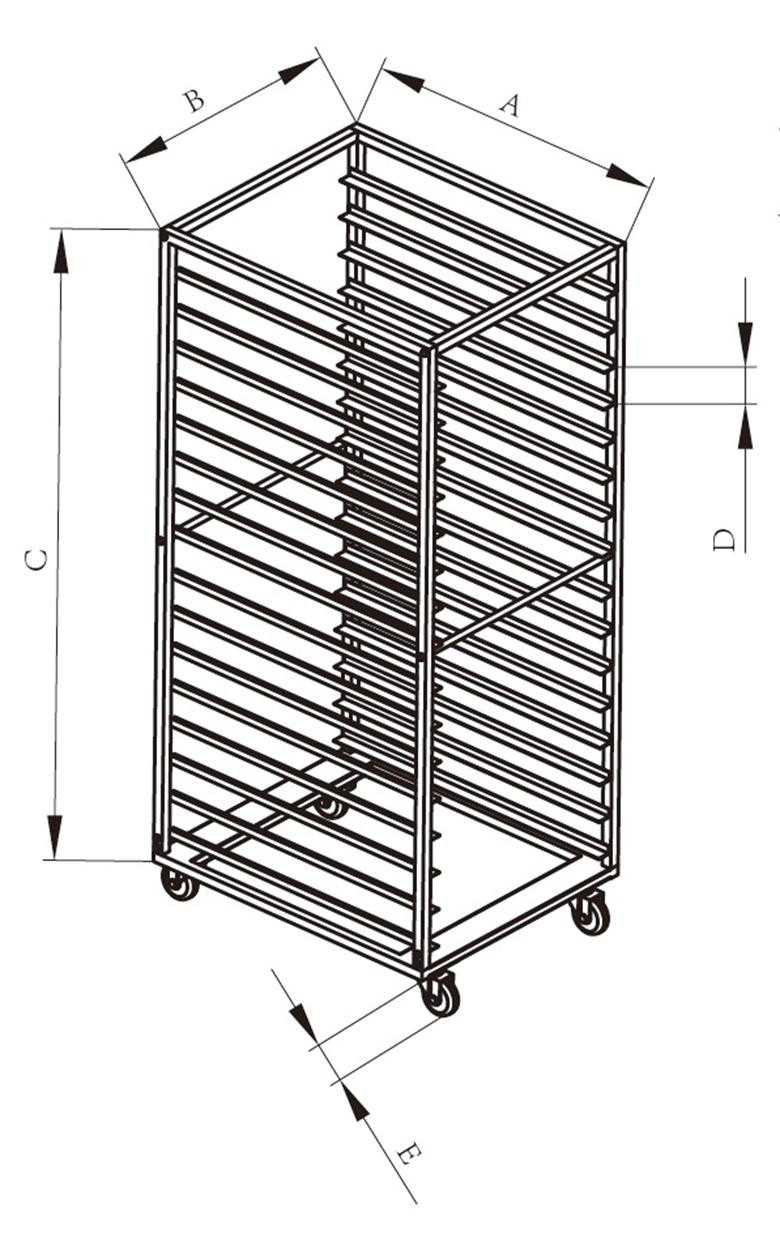 B
A
C
D
E