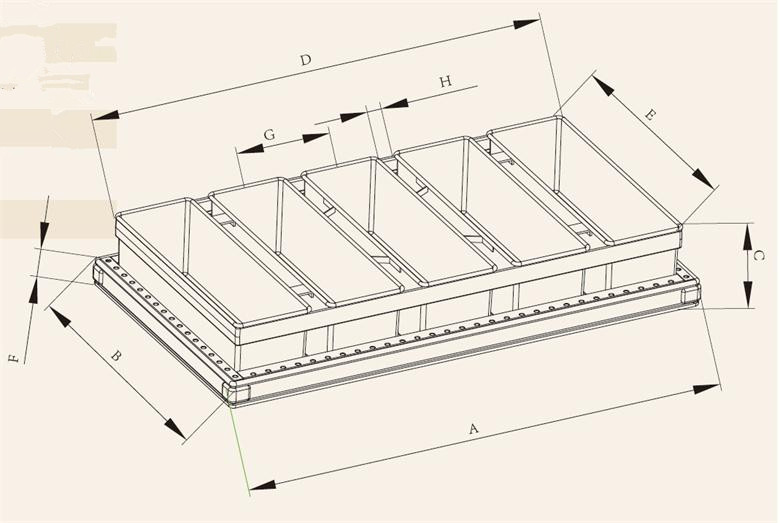 D
H
G
E
C
F
B
A